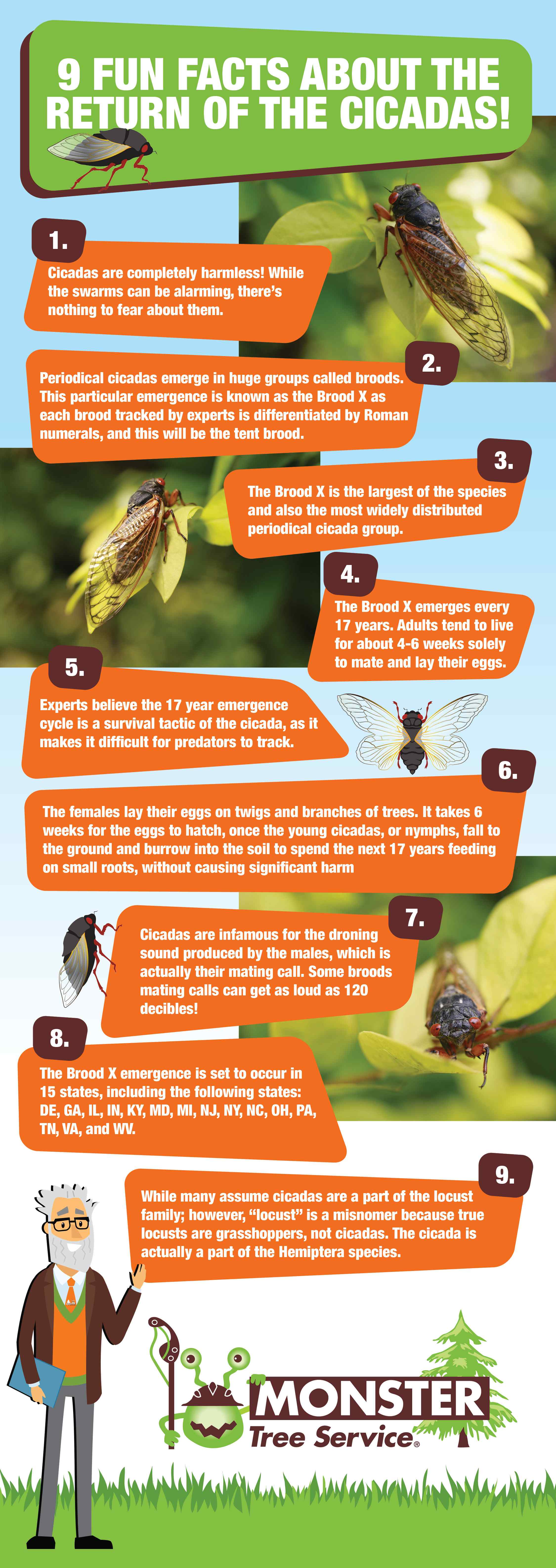 9 FUN FACTS ABOUT THE RETURN OF THE CICADAS!

1.

Cicadas are completely harmless! While the swarms can be alarming, there's nothing to fear about them.

2.

Periodical cicadas emerge in huge groups called broods. This particular emergence is known as the Brood X as each brood tracked by experts is differentiated by Roman numerals, and this will be the tent brood.

3.

The Brood X is the largest of the species and also the most widely distributed periodical cicada group.

4.

The Brood X emerges every 17 years. Adults tend to live for about 4-6 weeks solely to mate and lay their eggs.

5.

Experts believe the 17 year emergence cycle is a survival tactic of the cicada, as it makes it difficult for predators to track.

6.

The females lay their eggs on twigs and branches of trees. It takes 6 weeks for the eggs to hatch, once the young cicadas, or nymphs, fall to the ground and burrow into the soil to spend the next 17 years feeding on small roots, without causing significant harm

7.

Cicadas are infamous for the droning sound produced by the males, which is actually their mating call. Some broods mating calls can get as loud as 120 decibles!

8.

The Brood X emergence is set to occur in 15 states, including the following states: DE, GA, IL, IN, KY, MD, MI, NJ, NY, NC, OH, PA, TN, VA, and WV.

9.

While many assume cicadas are a part of the locust family; however, "locust" is a misnomer because true locusts are grasshoppers, not cicadas. The cicada is actually a part of the Hemiptera species.

MONSTER Tree Service®